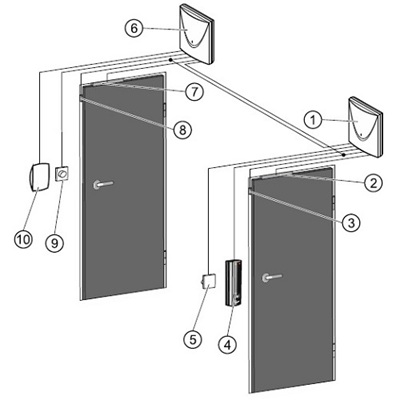 6
7
8
1
2
3
10
9
5
4