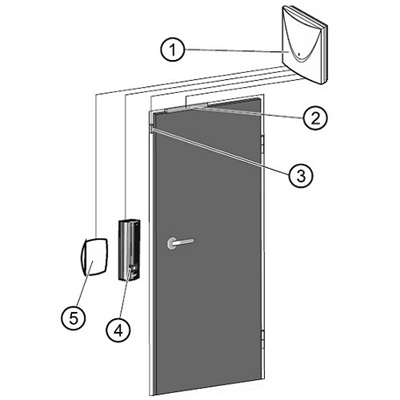 1
2
3
5
4